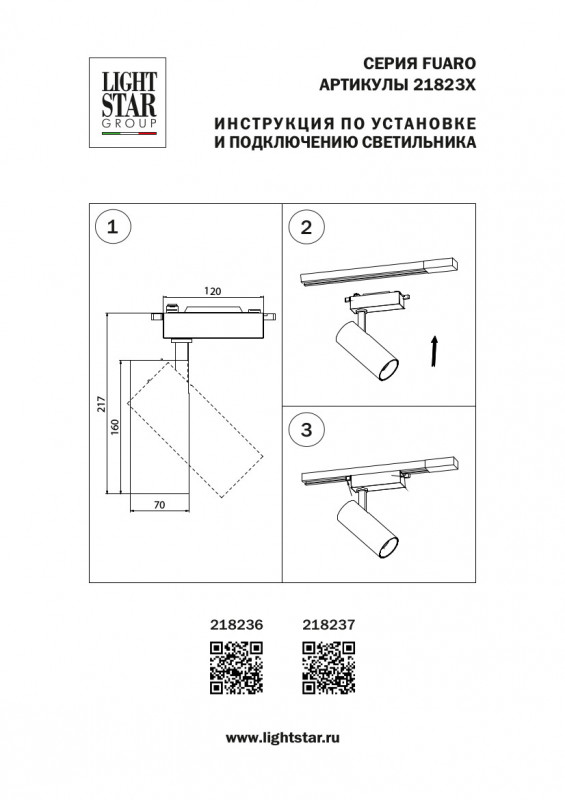 LIGHT STAR GROUP

СЕРИЯ FUARO
АРТИКУЛЫ 21823X

ИНСТРУКЦИЯ ПО УСТАНОВКЕ
И ПОДКЛЮЧЕНИЮ СВЕТИЛЬНИКА

1

120

217

160

70

2

3

218236 218237

www.lightstar.ru