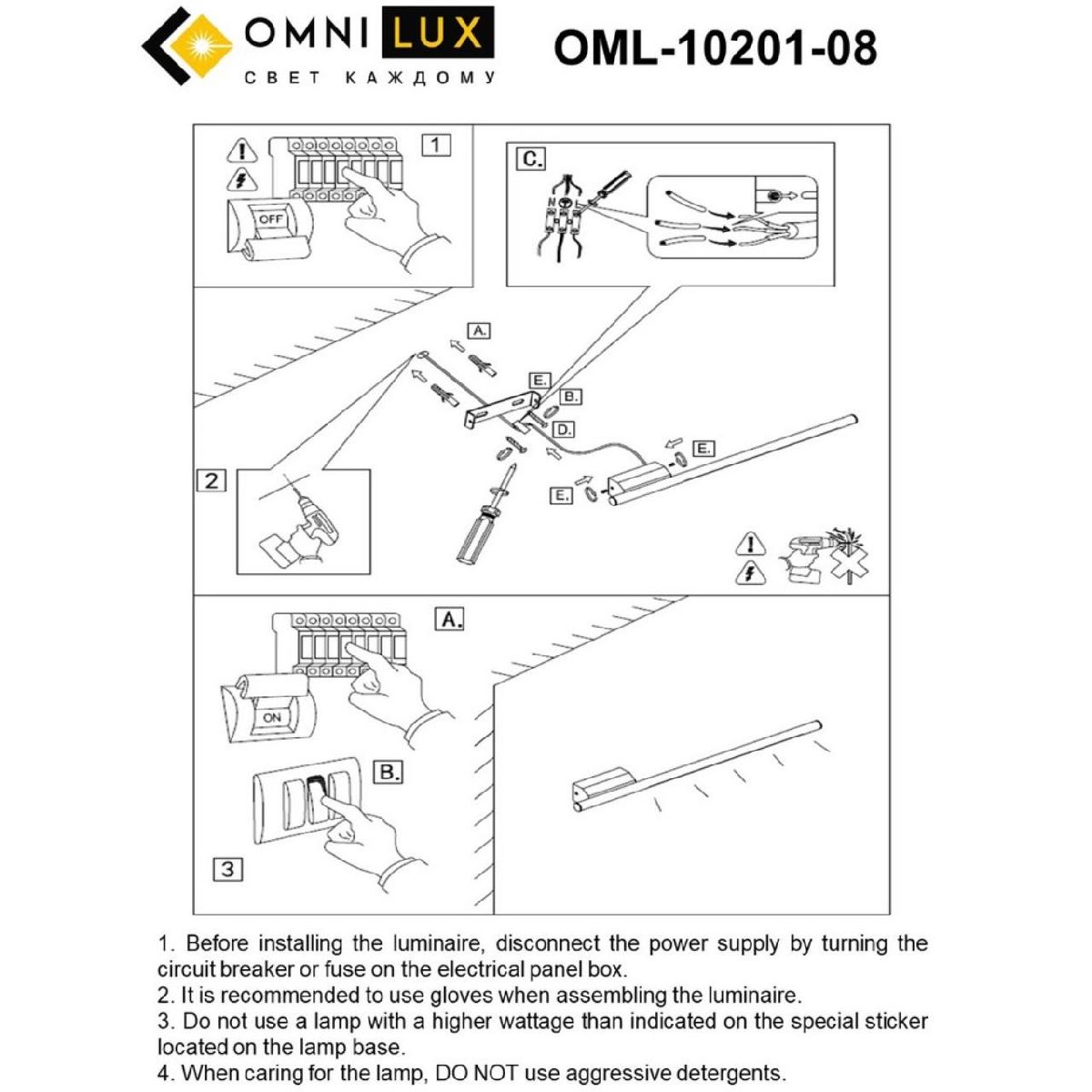 OMNI LUX
СВЕТ КАЖДОМУ

OML-10201-08

1

OFF

C.

N L

A.

E.

B.

D.

E.

E.

2

A.

ON

B.

3

1. Before installing the luminaire, disconnect the power supply by turning the circuit breaker or fuse on the electrical panel box.
2. It is recommended to use gloves when assembling the luminaire.
3. Do not use a lamp with a higher wattage than indicated on the special sticker located on the lamp base.
4. When caring for the lamp, DO NOT use aggressive detergents.