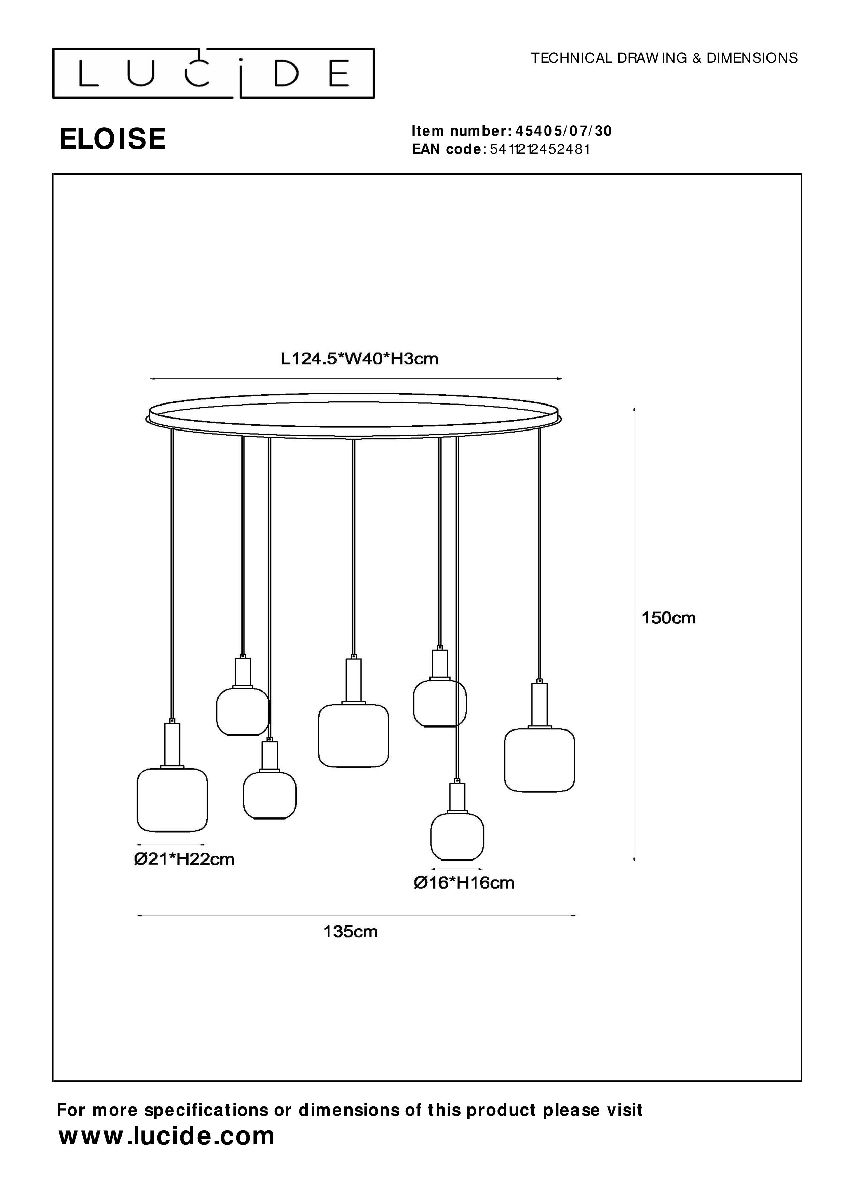 LUCIDE

TECHNICAL DRAWING & DIMENSIONS

ELOISE

Item number: 45405/07/30
EAN code: 5411212452481

L124.5*W40*H3cm

150cm

Ø21*H22cm

Ø16*H16cm

135cm

For more specifications or dimensions of this product please visit
www.lucide.com