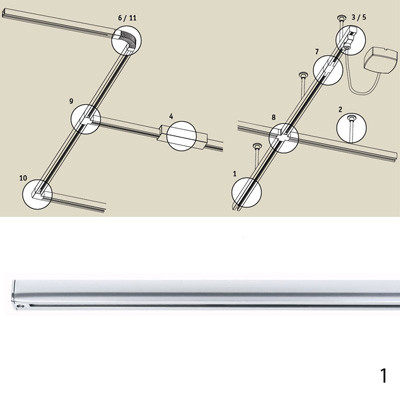 6 / 11

9

4

10

3 / 5

7

2

8

1

1